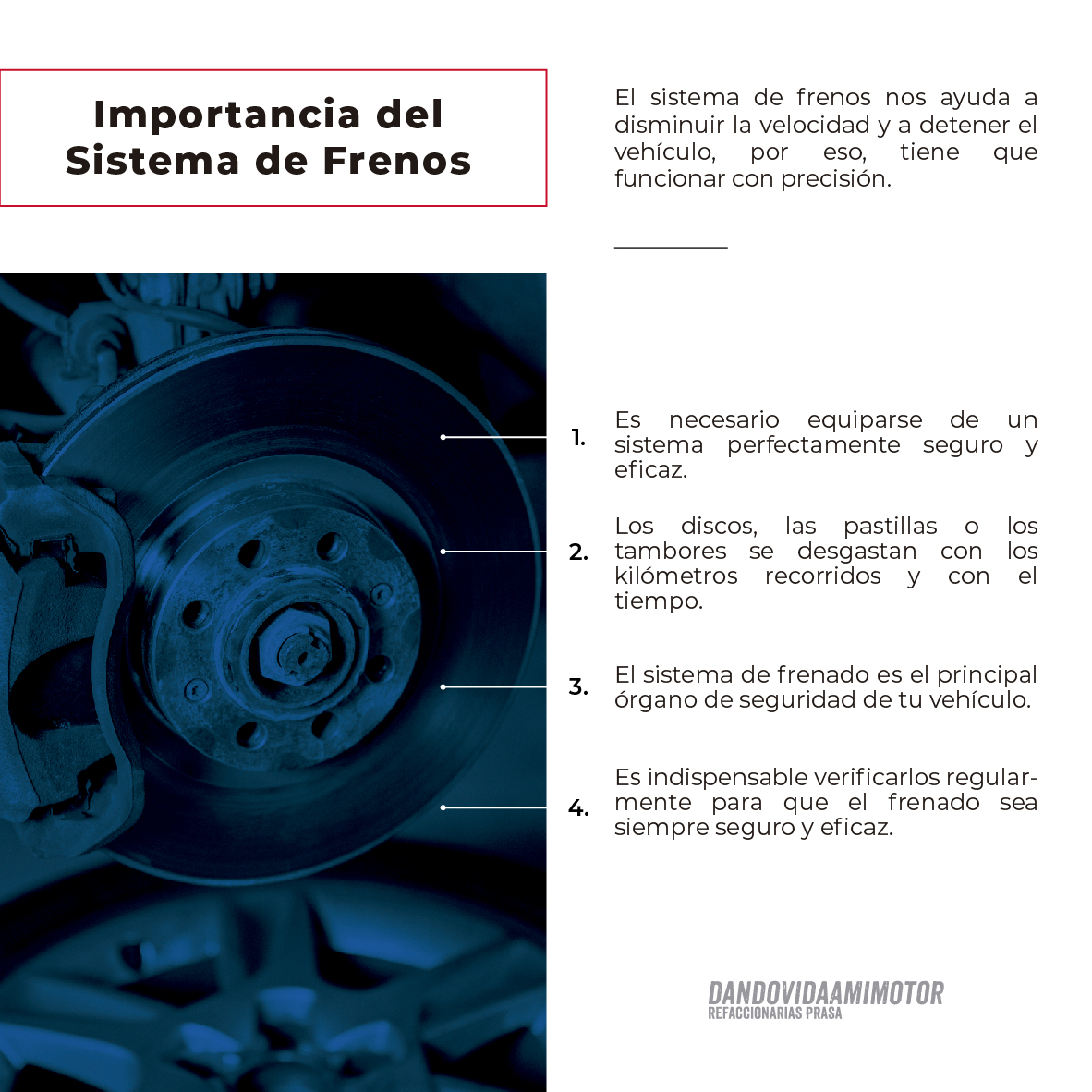 Importancia del Sistema de Frenos

El sistema de frenos nos ayuda a disminuir la velocidad y a detener el vehículo, por eso, tiene que funcionar con precisión.

1. Es necesario equiparse de un sistema perfectamente seguro y eficaz.

2. Los discos, las pastillas o los tambores se desgastan con los kilómetros recorridos y con el tiempo.

3. El sistema de frenado es el principal órgano de seguridad de tu vehículo.

4. Es indispensable verificarlos regularmente para que el frenado sea siempre seguro y eficaz.

DANDOVIDAAMIMOTOR
REFACCIONARIAS PRASA