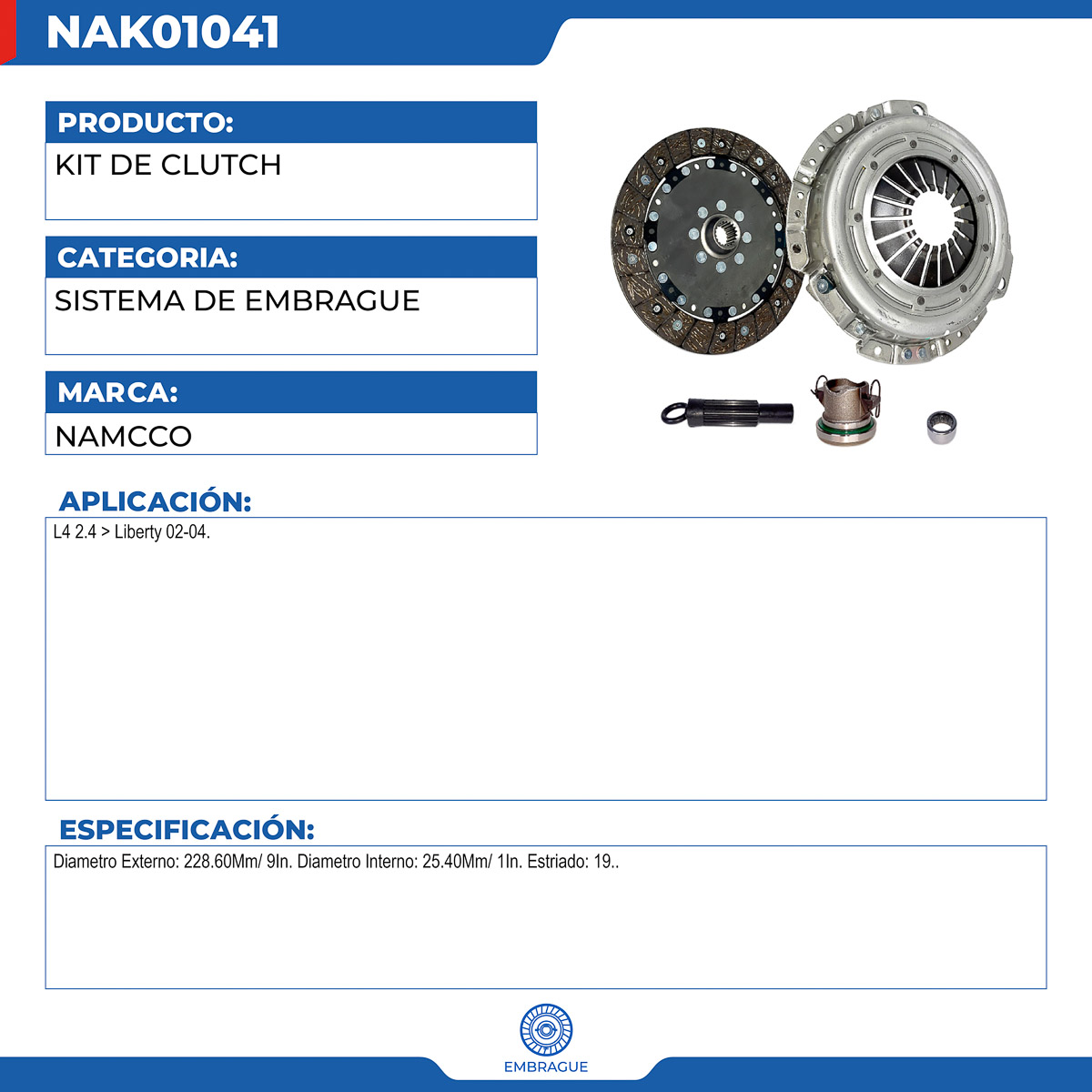 NAK01041

PRODUCTO:
KIT DE CLUTCH

CATEGORIA:
SISTEMA DE EMBRAGUE

MARCA:
NAMCCO

APLICACIÓN:
L4 2.4 > Liberty 02-04.

ESPECIFICACIÓN:
Diametro Externo: 228.60Mm/ 9In. Diametro Interno: 25.40Mm/ 1In. Estriado: 19..

EMBRAGUE